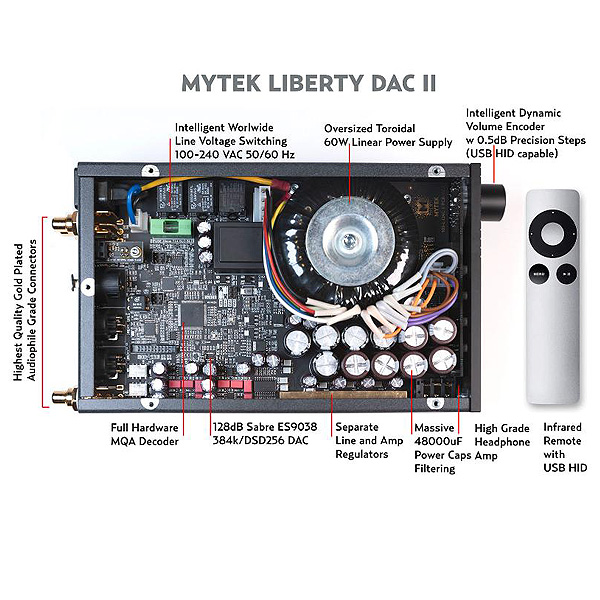 MYTEK LIBERTY DAC II

Intelligent Worlwide Line Voltage Switching 100-240 VAC 50/60 Hz

Oversized Toroidal 60W Linear Power Supply

Intelligent Dynamic Volume Encoder w 0.5dB Precision Steps (USB HID capable)

Highest Quality Gold Plated Audiophile Grade Connectors

MYTEK

MENU

Full Hardware MQA Decoder

128dB Sabre ES9038 384k/DSD256 DAC

Separate Line and Amp Regulators

Massive 48000uF Power Caps Filtering

High Grade Headphone Amp

Infrared Remote with USB HID