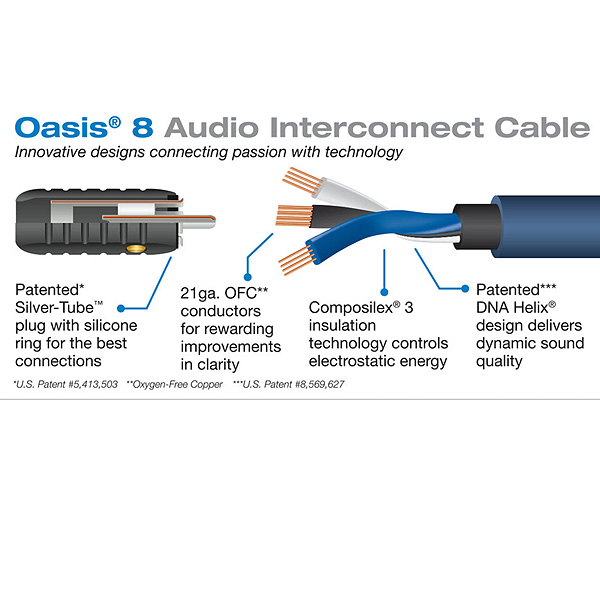 Oasis® 8 Audio Interconnect Cable
Innovative designs connecting passion with technology

Patented* Silver-Tube™ plug with silicone ring for the best connections

21ga. OFC** conductors for rewarding improvements in clarity

Composilex® 3 insulation technology controls electrostatic energy

Patented*** DNA Helix® design delivers dynamic sound quality

*U.S. Patent #5,413,503 **Oxygen-Free Copper ***U.S. Patent #8,569,627