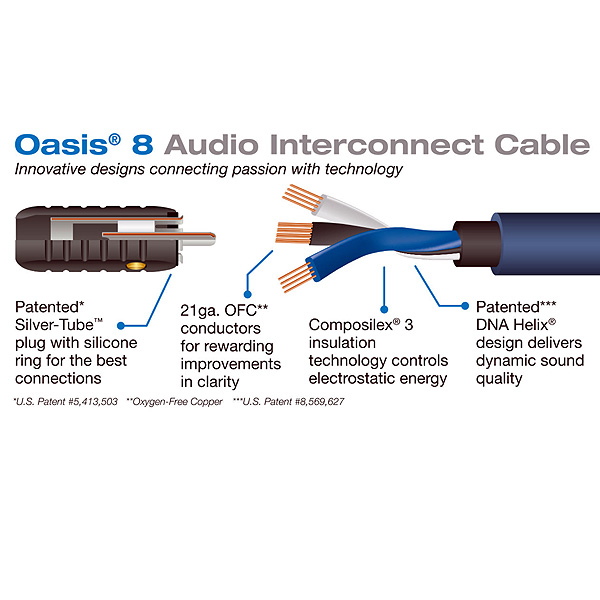 Oasis® 8 Audio Interconnect Cable
Innovative designs connecting passion with technology

Patented* Silver-Tube™ plug with silicone ring for the best connections

21ga. OFC** conductors for rewarding improvements in clarity

Composilex® 3 insulation technology controls electrostatic energy

Patented*** DNA Helix® design delivers dynamic sound quality

*U.S. Patent #5,413,503 **Oxygen-Free Copper ***U.S. Patent #8,569,627