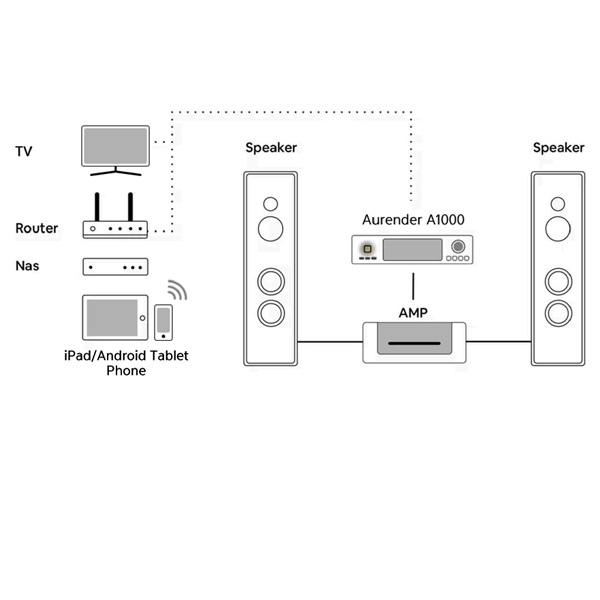 TV

Router

Nas

iPad/Android Tablet
Phone

Speaker

Aurender A1000

AMP

Speaker