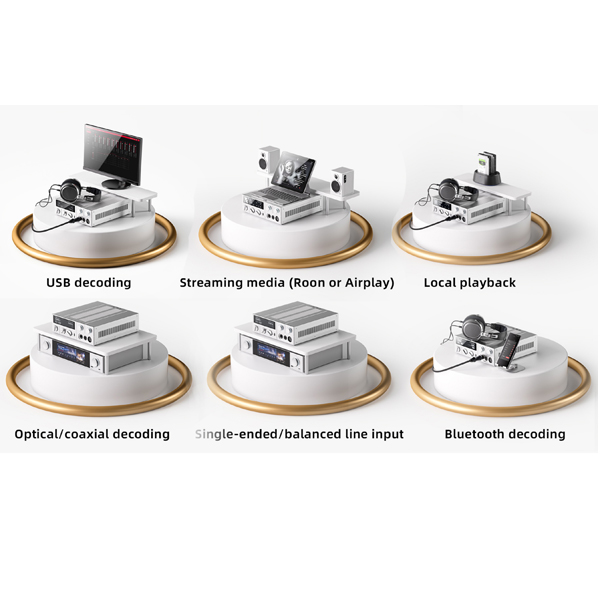 USB decoding

Streaming media (Roon or Airplay)

Local playback

Optical/coaxial decoding

Single-ended/balanced line input

Bluetooth decoding