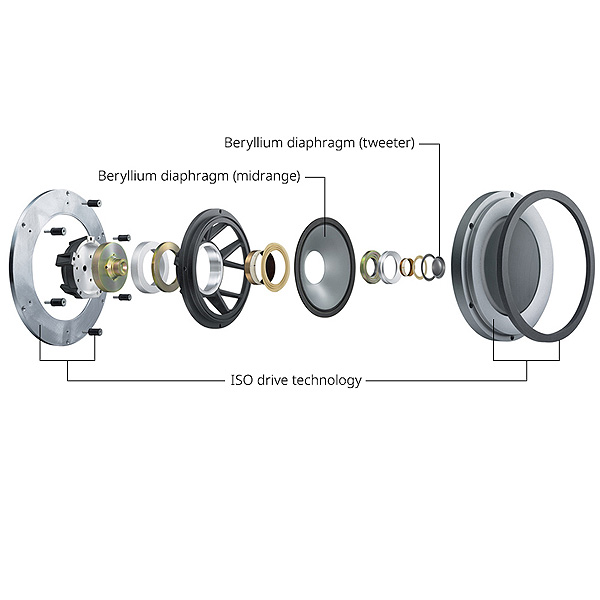 Beryllium diaphragm (tweeter)

Beryllium diaphragm (midrange)

ISO drive technology