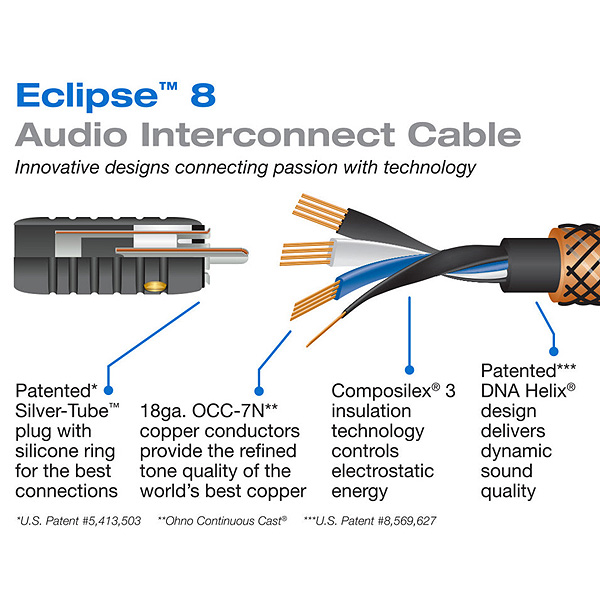 Eclipse™ 8
Audio Interconnect Cable
Innovative designs connecting passion with technology

Patented* Silver-Tube™ plug with silicone ring for the best connections

18ga. OCC-7N** copper conductors provide the refined tone quality of the world's best copper

Composilex® 3 insulation technology controls electrostatic energy

Patented*** DNA Helix® design delivers dynamic sound quality

*U.S. Patent #5,413,503 **Ohno Continuous Cast® ***U.S. Patent #8,569,627