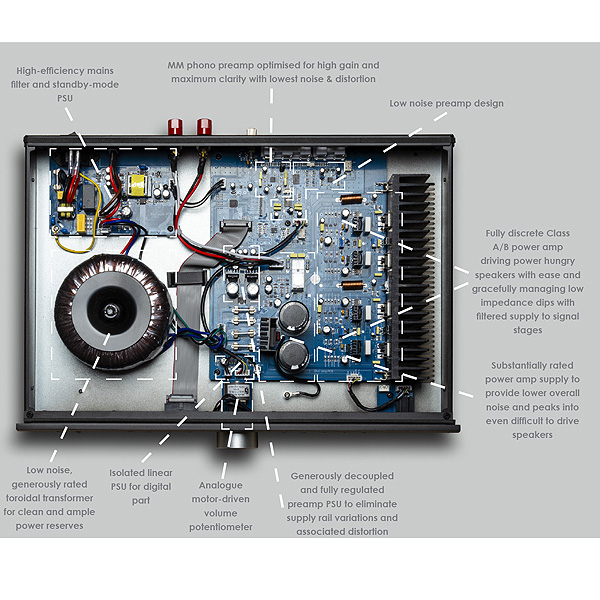 High-efficiency mains filter and standby-mode PSU

MM phono preamp optimised for high gain and maximum clarity with lowest noise & distortion

Low noise preamp design

Fully discrete Class A/B power amp driving power hungry speakers with ease and gracefully managing low impedance dips with filtered supply to signal stages

Substantially rated power amp supply to provide lower overall noise and peaks into even difficult to drive speakers

Low noise, generously rated toroidal transformer for clean and ample power reserves

Isolated linear PSU for digital part

Analogue motor-driven volume potentiometer

Generously decoupled and fully regulated preamp PSU to eliminate supply rail variations and associated distortion