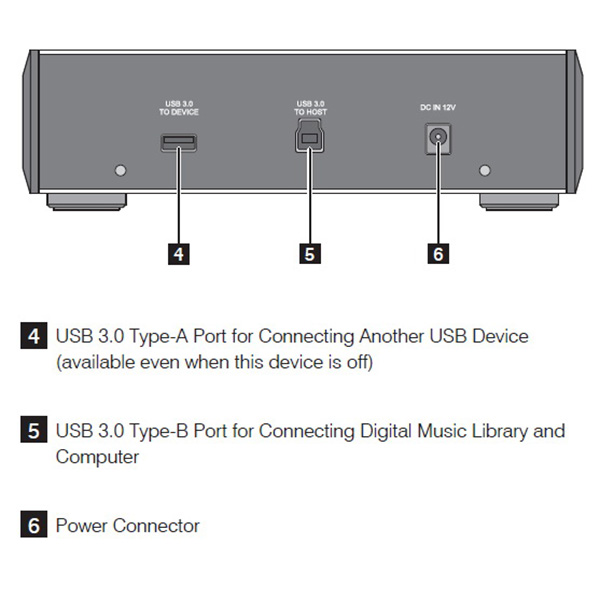 USB 3.0
TO DEVICE

USB 3.0
TO HOST

DC IN 12V

4

5

6

4 USB 3.0 Type-A Port for Connecting Another USB Device (available even when this device is off)

5 USB 3.0 Type-B Port for Connecting Digital Music Library and Computer

6 Power Connector