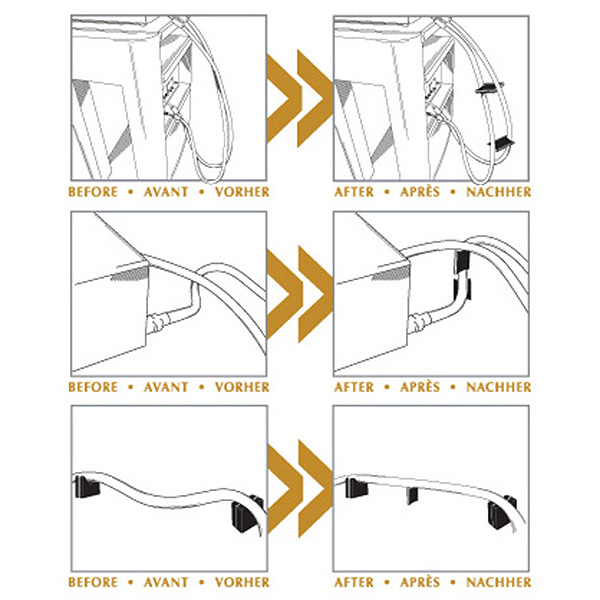 BEFORE • AVANT • VORHER

AFTER • APRÈS • NACHHER

BEFORE • AVANT • VORHER

AFTER • APRÈS • NACHHER

BEFORE • AVANT • VORHER

AFTER • APRÈS • NACHHER