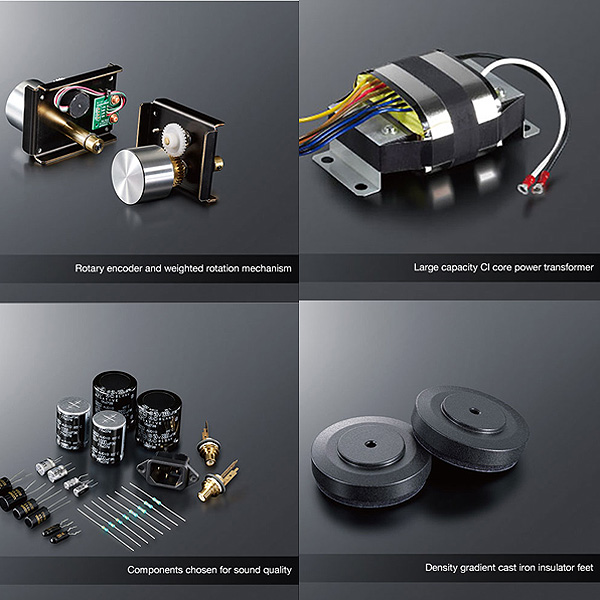 Rotary encoder and weighted rotation mechanism

Large capacity CI core power transformer

Components chosen for sound quality

Density gradient cast iron insulator feet