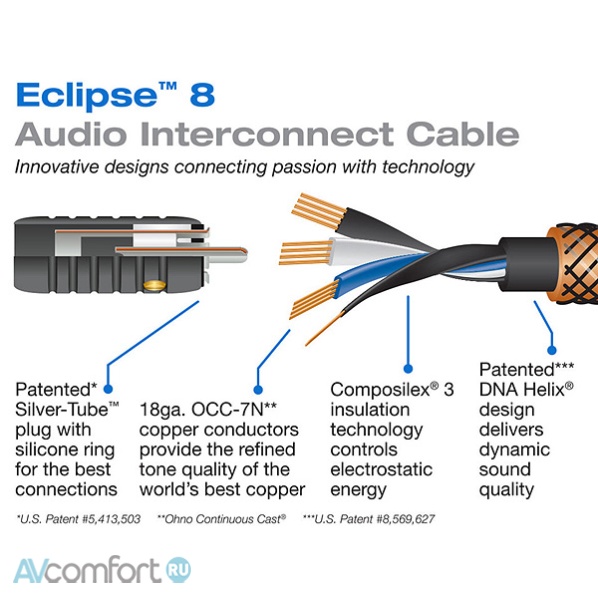 Eclipse™ 8
Audio Interconnect Cable
Innovative designs connecting passion with technology

Patented* Silver-Tube™ plug with silicone ring for the best connections

18ga. OCC-7N** copper conductors provide the refined tone quality of the world's best copper

Composilex® 3 insulation technology controls electrostatic energy

Patented*** DNA Helix® design delivers dynamic sound quality

*U.S. Patent #5,413,503 **Ohno Continuous Cast® ***U.S. Patent #8,569,627

AVcomfort RU