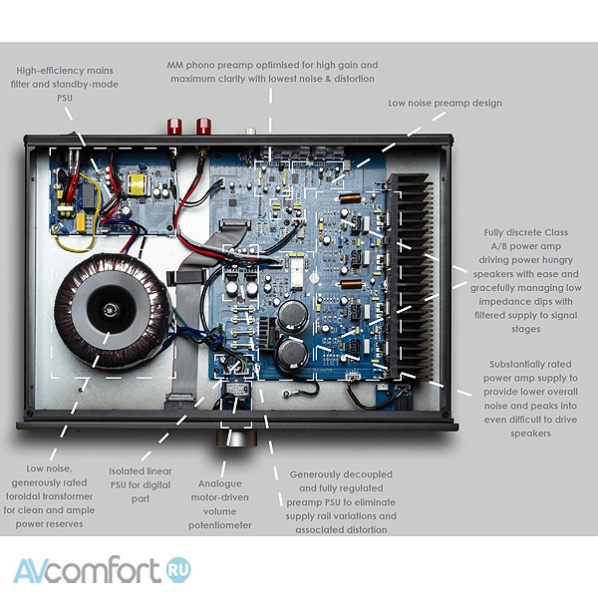 High-efficiency mains filter and standby-mode PSU

MM phono preamp optimised for high gain and maximum clarity with lowest noise & distortion

Low noise preamp design

Fully discrete Class A/B power amp driving power hungry speakers with ease and gracefully managing low impedance dips with filtered supply to signal stages

Substantially rated power amp supply to provide lower overall noise and peaks into even difficult to drive speakers

Low noise, generously rated toroidal transformer for clean and ample power reserves

Isolated linear PSU for digital part

Analogue motor-driven volume potentiometer

Generously decoupled and fully regulated preamp PSU to eliminate supply rail variations and associated distortion

AVcomfort RU