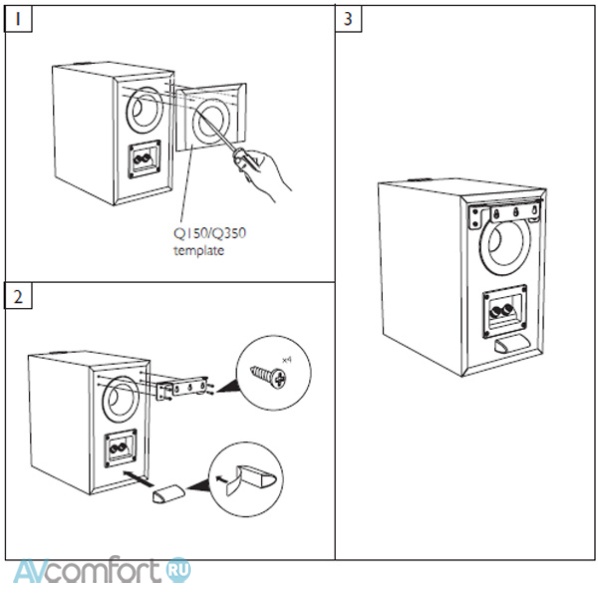 1

Q150/Q350 template

2

x4

3

AVcomfort RU